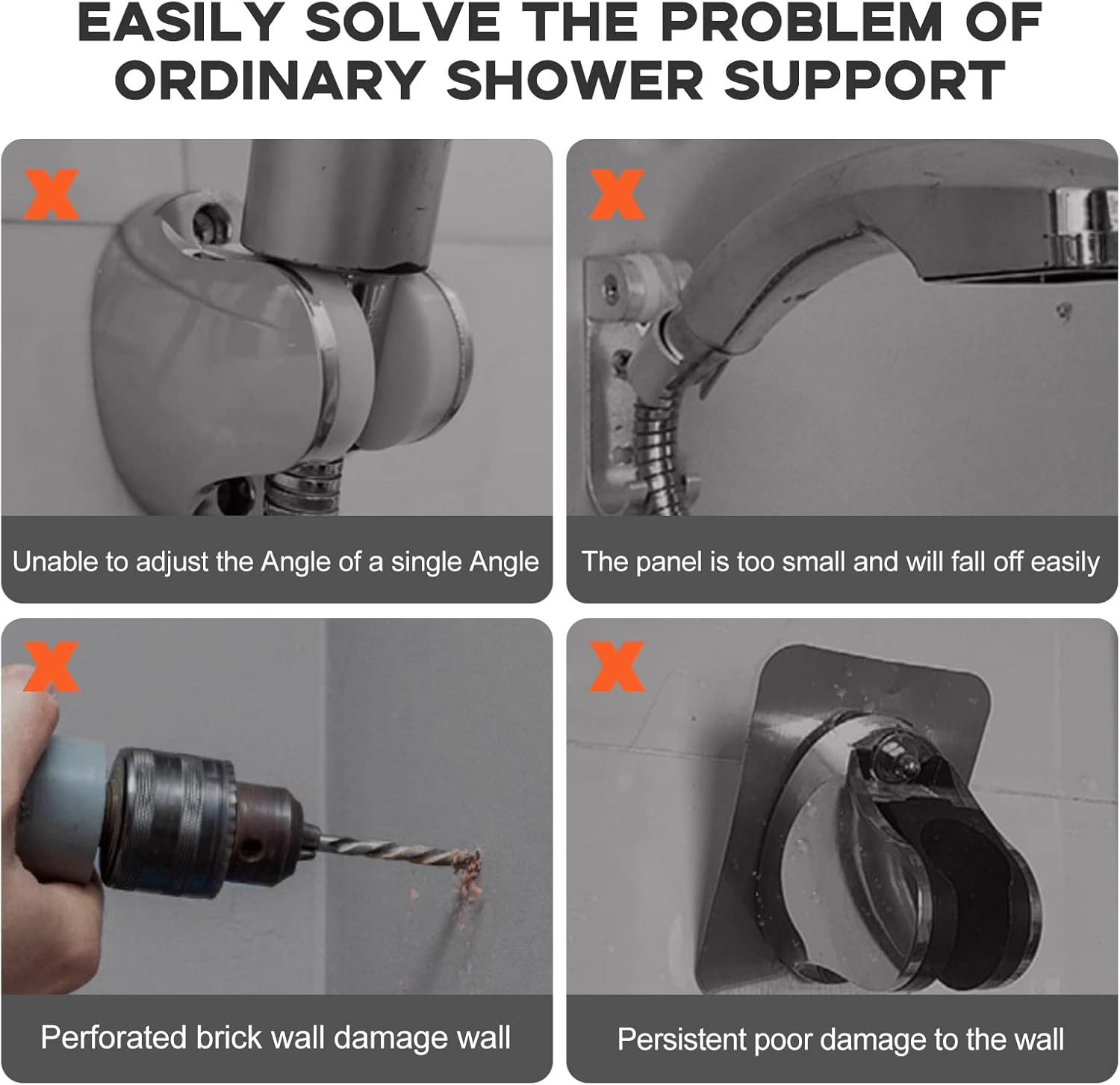 EASILY SOLVE THE PROBLEM OF ORDINARY SHOWER SUPPORT

X

Unable to adjust the Angle of a single Angle

X

The panel is too small and will fall off easily

X

Perforated brick wall damage wall

X

Persistent poor damage to the wall